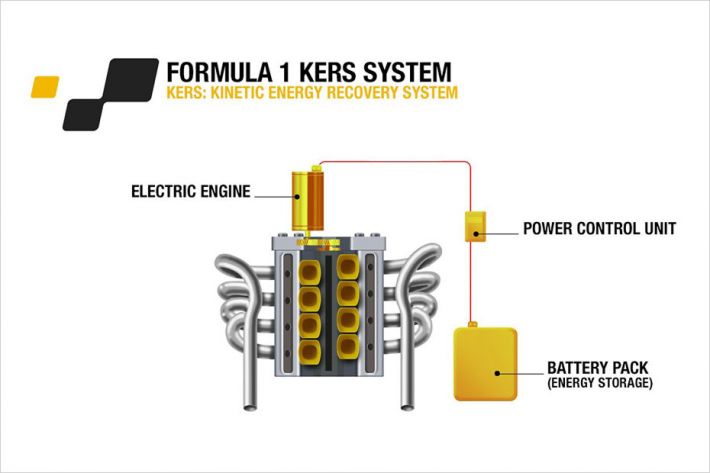 FORMULA 1 KERS SYSTEM
KERS: KINETIC ENERGY RECOVERY SYSTEM

ELECTRIC ENGINE

POWER CONTROL UNIT

BATTERY PACK
(ENERGY STORAGE)