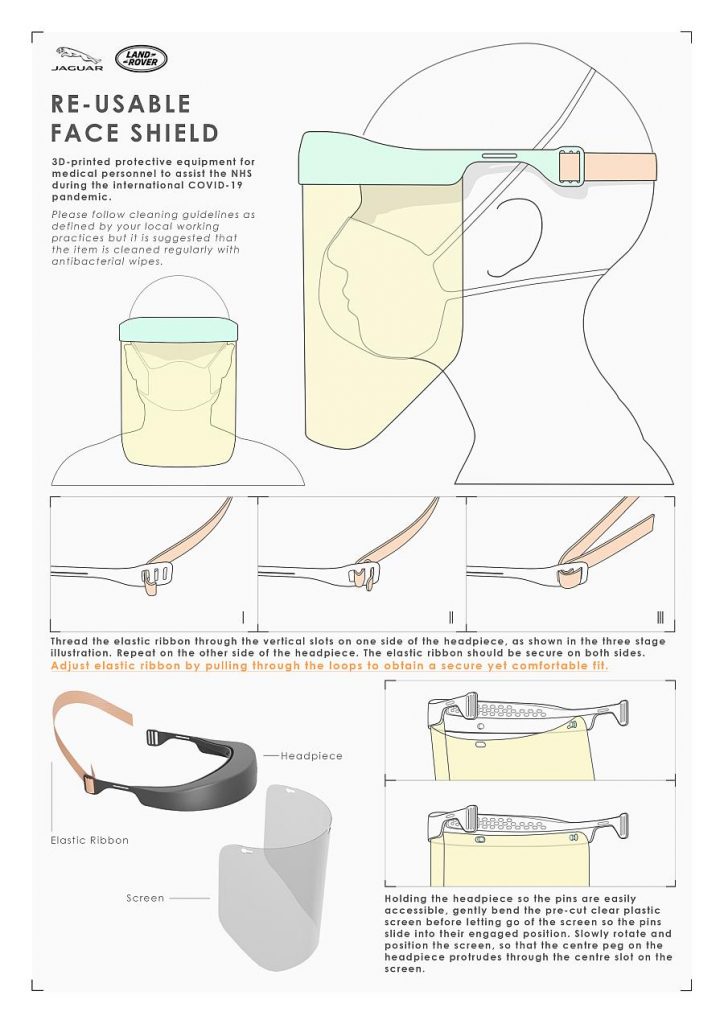 JAGUAR LAND ROVER

RE-USABLE FACE SHIELD

3D-printed protective equipment for medical personnel to assist the NHS during the international COVID-19 pandemic.

Please follow cleaning guidelines as defined by your local working practices but it is suggested that the item is cleaned regularly with antibacterial wipes.

I

II

III

Thread the elastic ribbon through the vertical slots on one side of the headpiece, as shown in the three stage illustration. Repeat on the other side of the headpiece. The elastic ribbon should be secure on both sides.

Adjust elastic ribbon by pulling through the loops to obtain a secure yet comfortable fit.

Headpiece

Elastic Ribbon

Screen

Holding the headpiece so the pins are easily accessible, gently bend the pre-cut clear plastic screen before letting go of the screen so the pins slide into their engaged position. Slowly rotate and position the screen, so that the centre peg on the headpiece protrudes through the centre slot on the screen.