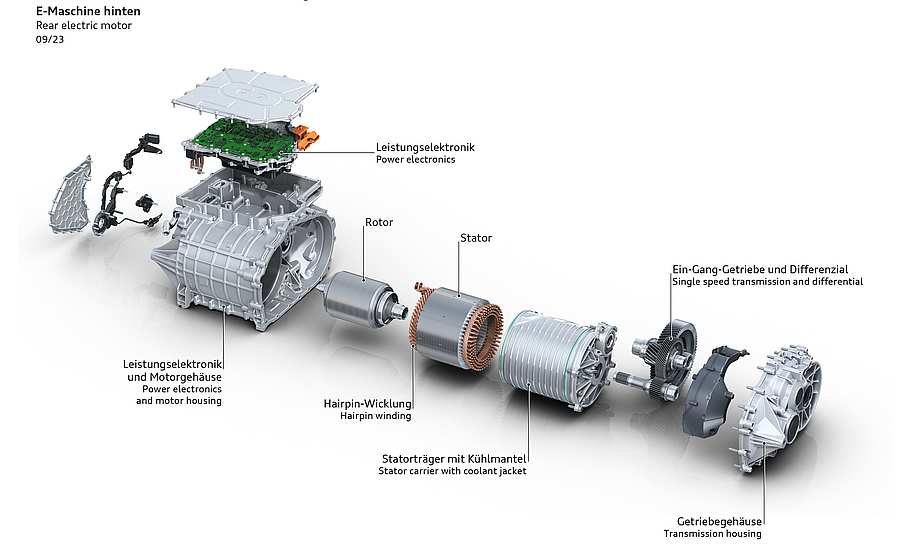 E-Maschine hinten
Rear electric motor
09/23

Leistungselektronik
Power electronics

Rotor

Stator

Ein-Gang-Getriebe und Differenzial
Single speed transmission and differential

Leistungselektronik und Motorgehäuse
Power electronics and motor housing

Hairpin-Wicklung
Hairpin winding

Statorträger mit Kühlmantel
Stator carrier with coolant jacket

Getriebegehäuse
Transmission housing