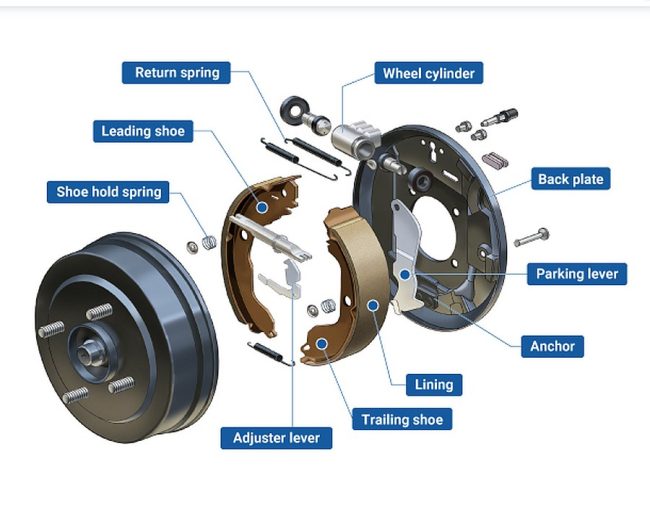 Return spring

Wheel cylinder

Leading shoe

Back plate

Shoe hold spring

Parking lever

Anchor

Lining

Trailing shoe

Adjuster lever