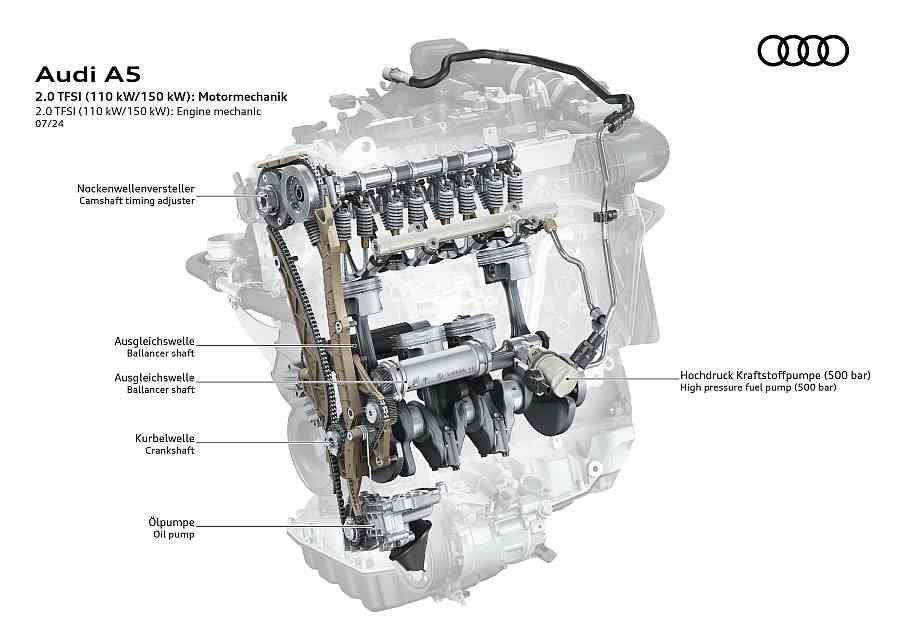 Audi A5
2.0 TFSI (110 kW/150 kW): Motormechanik
2.0 TFSI (110 kW/150 kW): Engine mechanic
07/24

Nockenwellenversteller
Camshaft timing adjuster

Ausgleichswelle
Ballancer shaft

Ausgleichswelle
Ballancer shaft

Kurbelwelle
Crankshaft

Ölpumpe
Oil pump

Hochdruck Kraftstoffpumpe (500 bar)
High pressure fuel pump (500 bar)