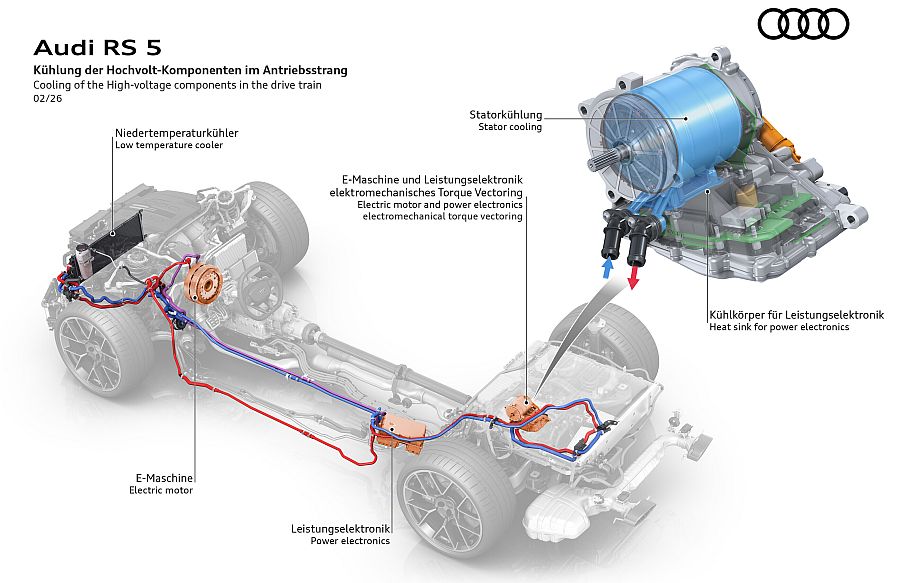 Audi RS 5

Kühlung der Hochvolt-Komponenten im Antriebsstrang
Cooling of the High-voltage components in the drive train
02/26

Niedertemperaturkühler
Low temperature cooler

Statorkühlung
Stator cooling

E-Maschine und Leistungselektronik
elektromechanisches Torque Vectoring
Electric motor and power electronics
electromechanical torque vectoring

Kühlkörper für Leistungselektronik
Heat sink for power electronics

E-Maschine
Electric motor

Leistungselektronik
Power electronics